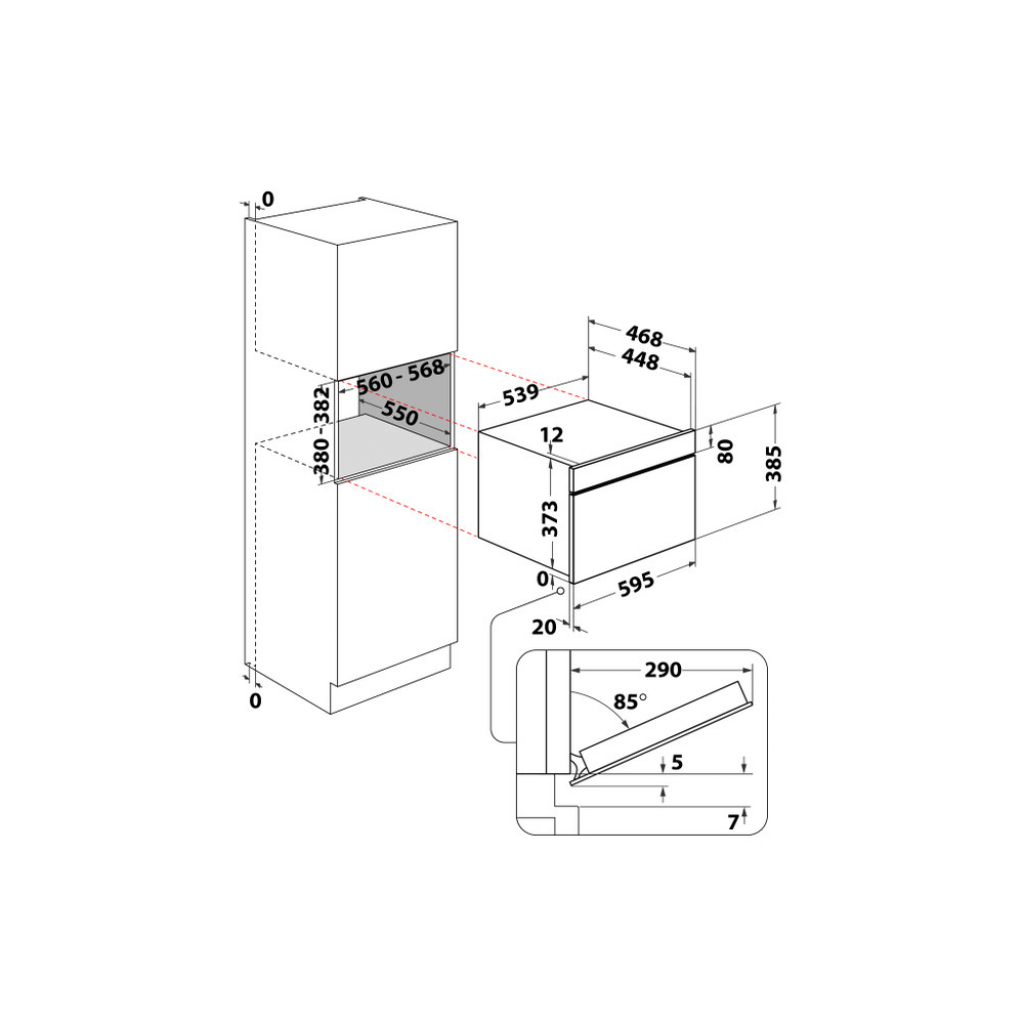 0

560 - 568

380 - 382

550

0

468

448

539

12

80

385

373

0

595

20

290

85°

5

7